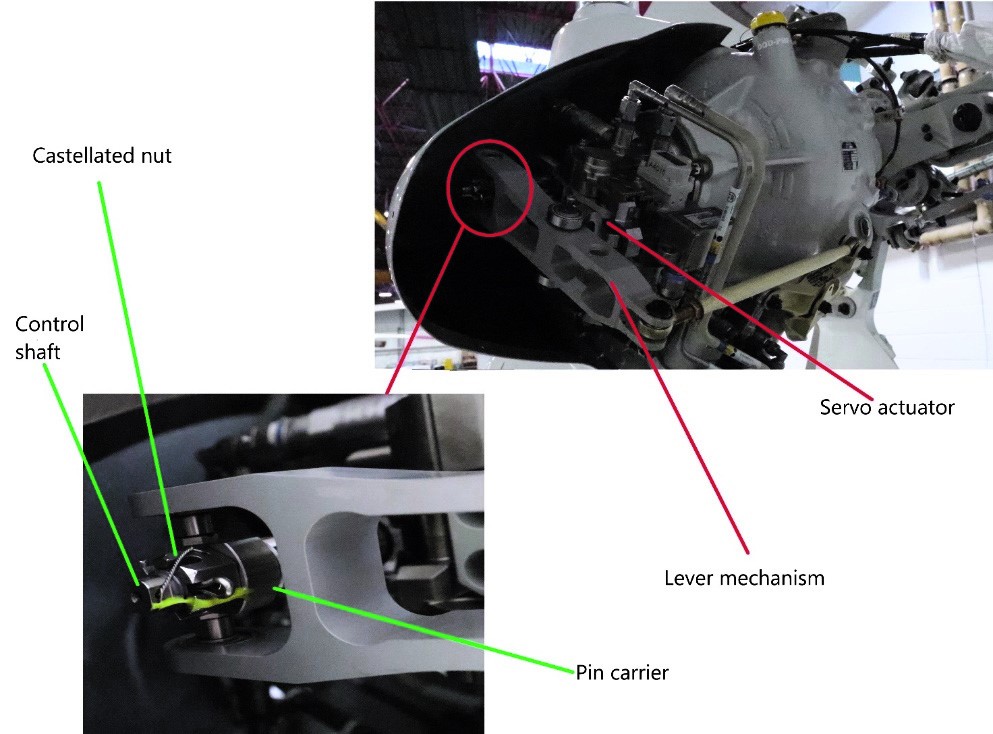 Castellated nut

Control shaft

Servo actuator

Lever mechanism

Pin carrier