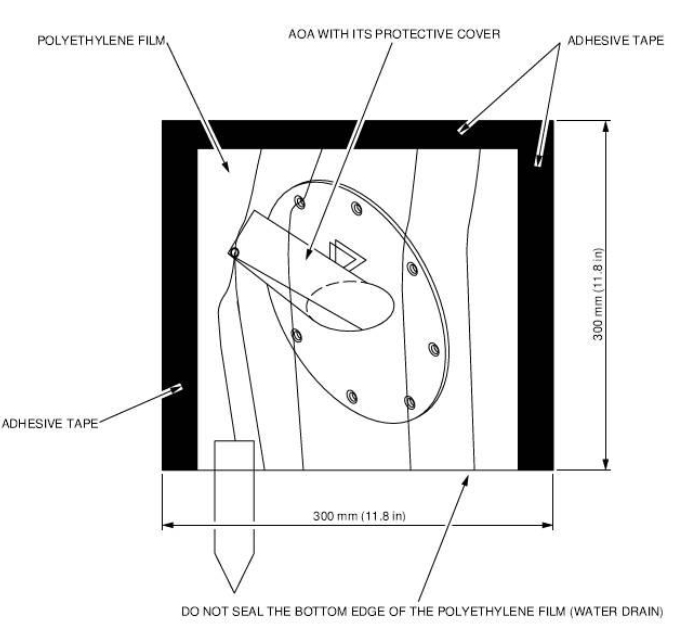 POLYETHYLENE FILM

AOA WITH ITS PROTECTIVE COVER

ADHESIVE TAPE

300 mm (11.8 in)

ADHESIVE TAPE

300 mm (11.8 in)

DO NOT SEAL THE BOTTOM EDGE OF THE POLYETHYLENE FILM (WATER DRAIN)