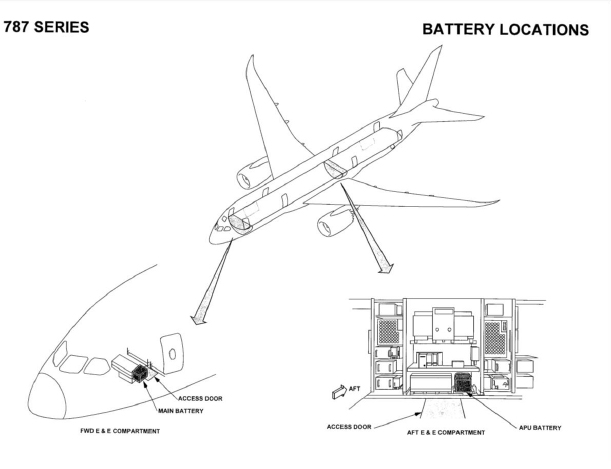 787 SERIES

BATTERY LOCATIONS

ACCESS DOOR

MAIN BATTERY

FWD E & E COMPARTMENT

AFT

ACCESS DOOR

AFT E & E COMPARTMENT

APU BATTERY