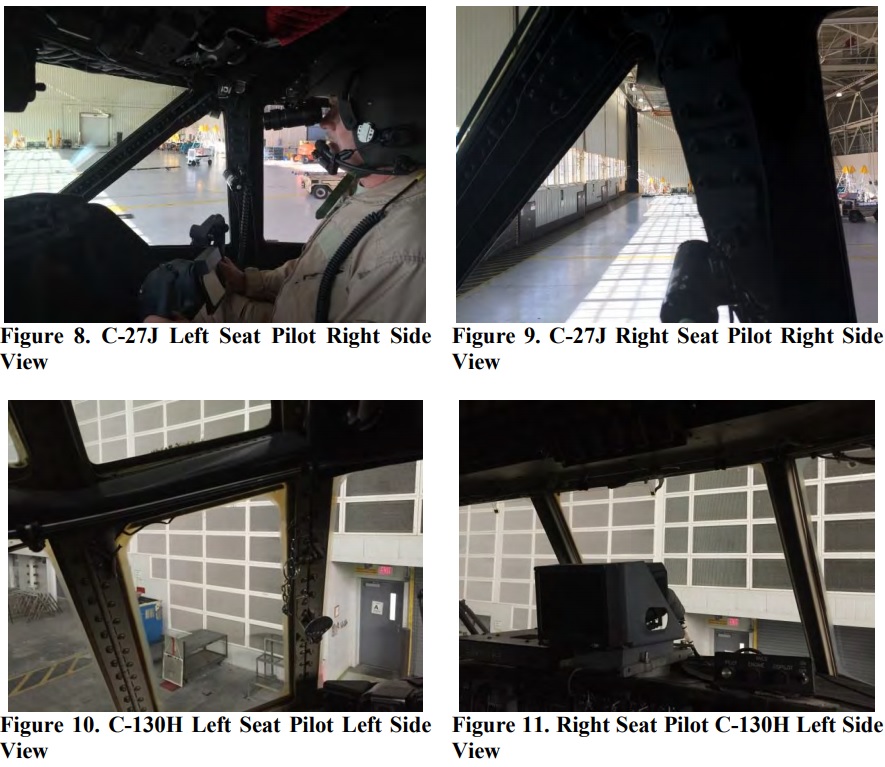 Figure 8. C-27J Left Seat Pilot Right Side View

Figure 9. C-27J Right Seat Pilot Right Side View

Figure 10. C-130H Left Seat Pilot Left Side View

Figure 11. Right Seat Pilot C-130H Left Side View