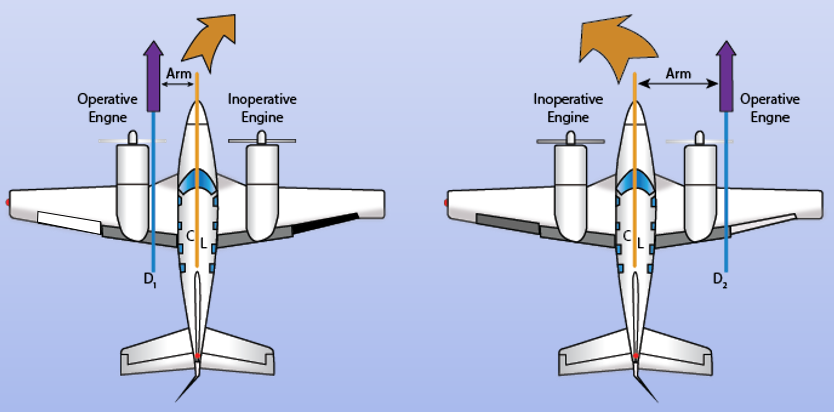 Arm

Operative Engne

Inoperative Engine

C L

$D_1$

Arm

Inoperative Engine

Operative Engne

C L

$D_2$