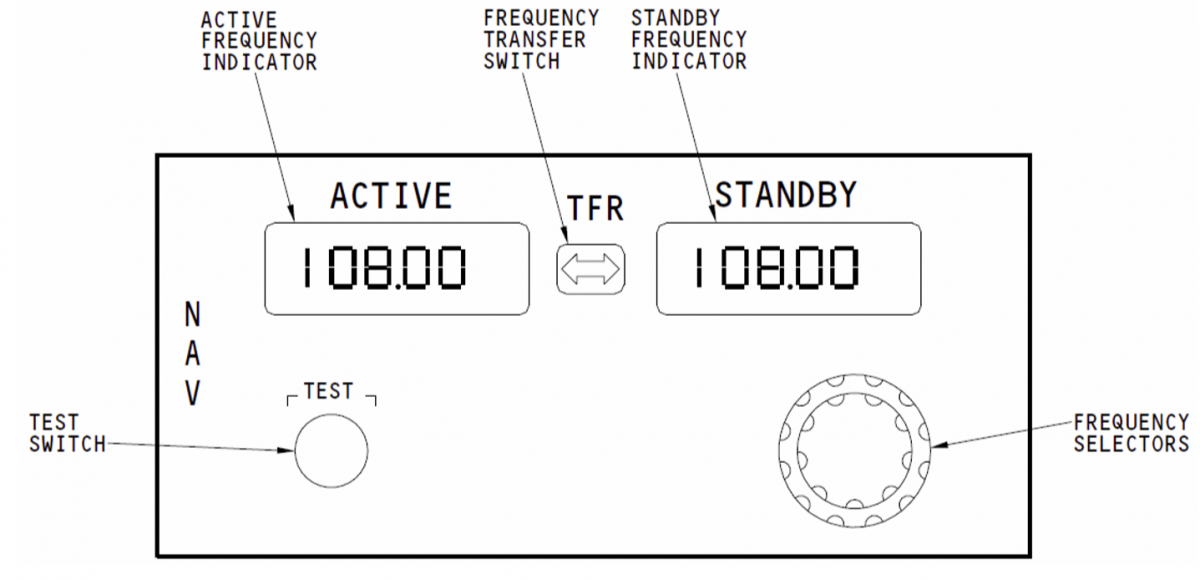 ACTIVE FREQUENCY INDICATOR

FREQUENCY TRANSFER SWITCH

STANDBY FREQUENCY INDICATOR

ACTIVE

TFR

STANDBY

108.00

108.00

N
A
V

TEST

TEST SWITCH

FREQUENCY SELECTORS