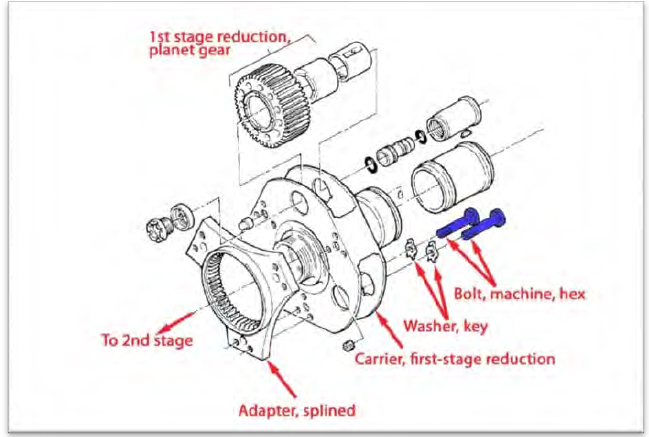 1st stage reduction, planet gear

Bolt, machine, hex

Washer, key

To 2nd stage

Carrier, first-stage reduction

Adapter, splined