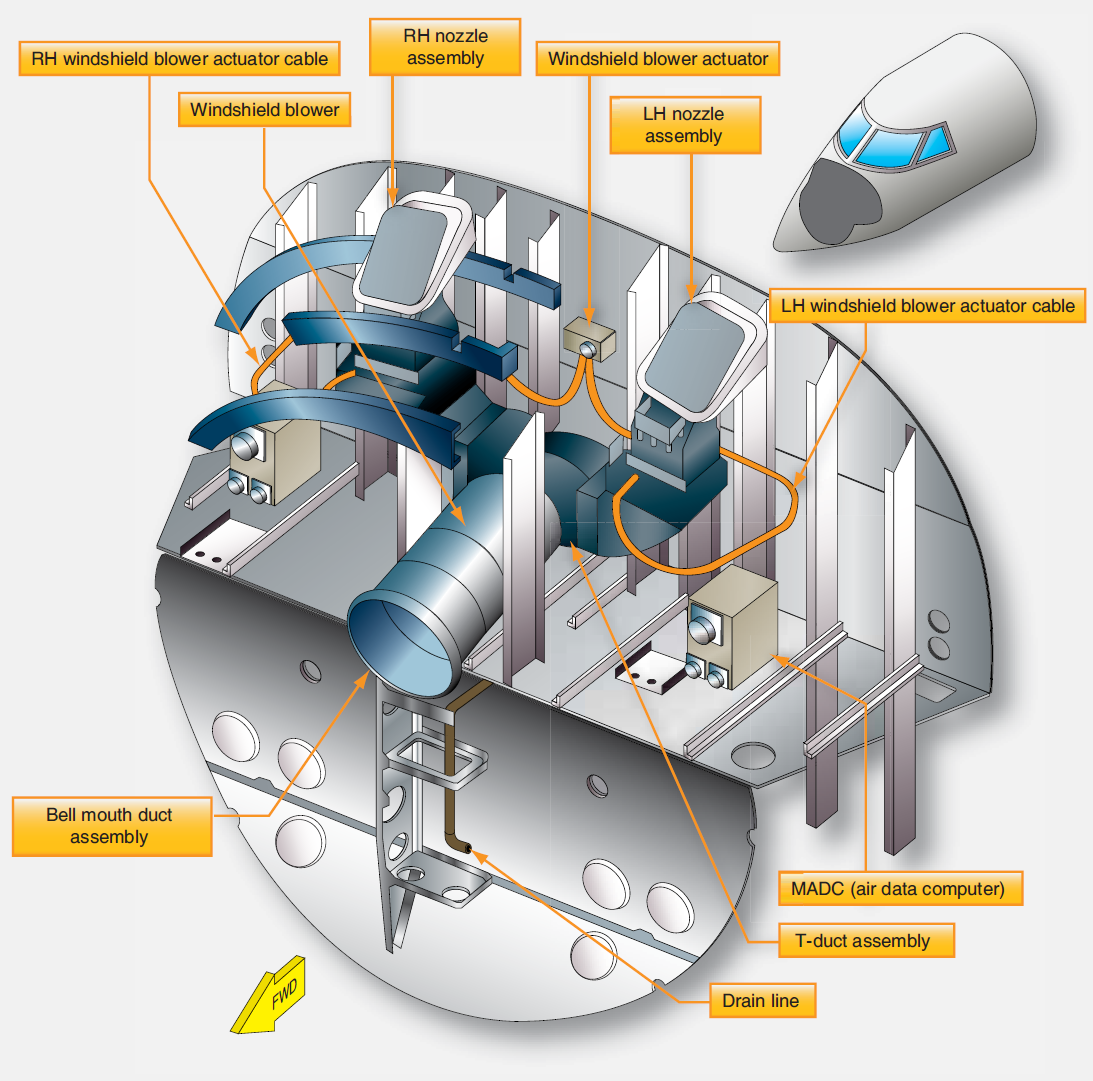 RH windshield blower actuator cable

RH nozzle assembly

Windshield blower actuator

Windshield blower

LH nozzle assembly

LH windshield blower actuator cable

Bell mouth duct assembly

MADC (air data computer)

T-duct assembly

Drain line

FWD