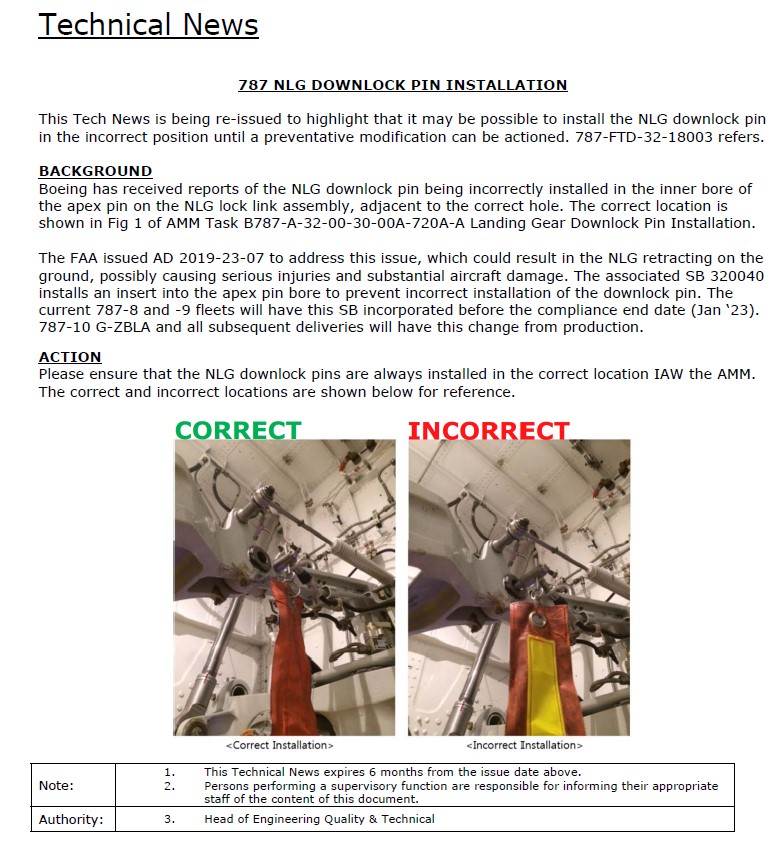 Technical News

787 NLG DOWNLOCK PIN INSTALLATION

This Tech News is being re-issued to highlight that it may be possible to install the NLG downlock pin in the incorrect position until a preventative modification can be actioned. 787-FTD-32-18003 refers.

BACKGROUND
Boeing has received reports of the NLG downlock pin being incorrectly installed in the inner bore of the apex pin on the NLG lock link assembly, adjacent to the correct hole. The correct location is shown in Fig 1 of AMM Task B787-A-32-00-30-00A-720A-A Landing Gear Downlock Pin Installation.

The FAA issued AD 2019-23-07 to address this issue, which could result in the NLG retracting on the ground, possibly causing serious injuries and substantial aircraft damage. The associated SB 320040 installs an insert into the apex pin bore to prevent incorrect installation of the downlock pin. The current 787-8 and -9 fleets will have this SB incorporated before the compliance end date (Jan '23). 787-10 G-ZBLA and all subsequent deliveries will have this change from production.

ACTION
Please ensure that the NLG downlock pins are always installed in the correct location IAW the AMM. The correct and incorrect locations are shown below for reference.

CORRECT

INCORRECT

<Correct Installation>

<Incorrect Installation>

| Note: | 1. This Technical News expires 6 months from the issue date above. 2. Persons performing a supervisory function are responsible for informing their appropriate staff of the content of this document. |
|---|---|
| Authority: | 3. Head of Engineering Quality & Technical |