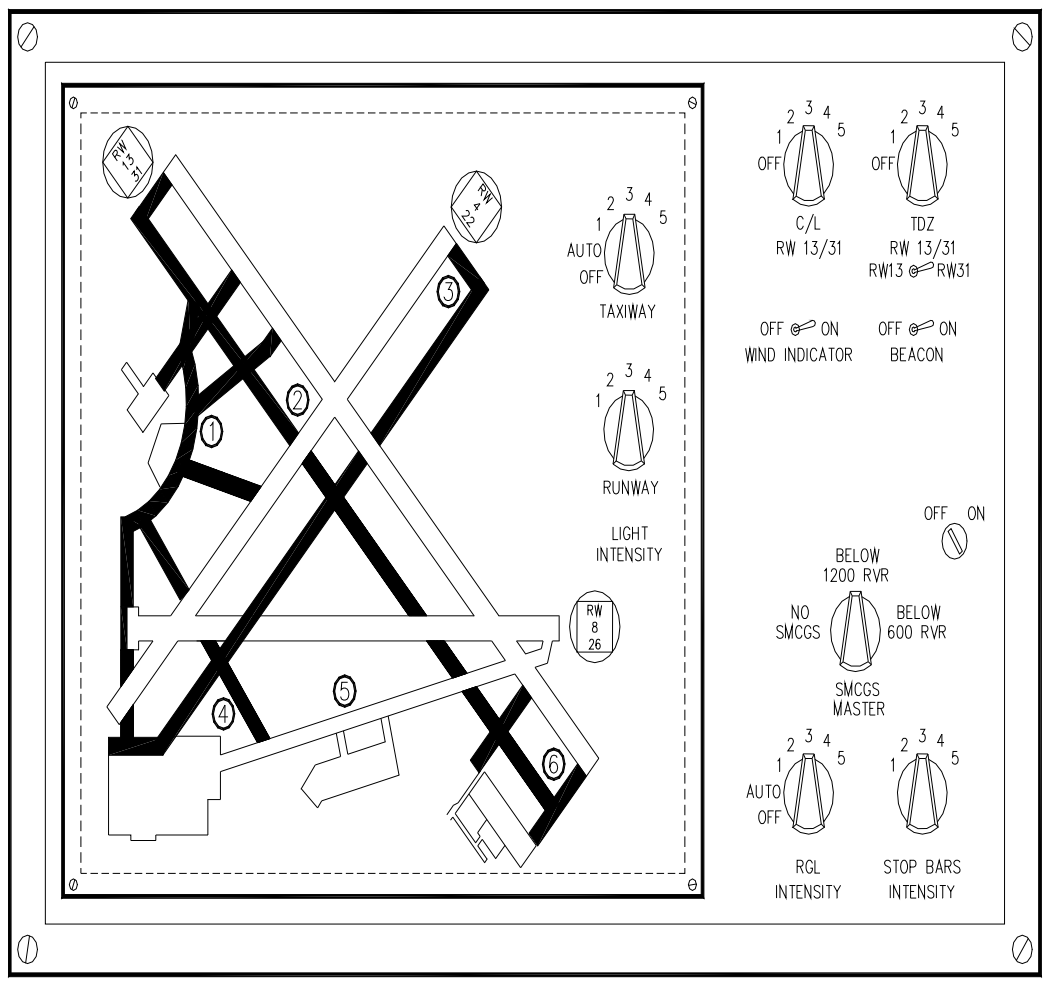 RW 13 31

RW 4 22

RW 8 26

1
2
3
4
5
6

1 2 3 4 5
AUTO
OFF
TAXIWAY

1 2 3 4 5
RUNWAY

LIGHT INTENSITY

1 2 3 4 5
OFF
C/L
RW 13/31

1 2 3 4 5
OFF
TDZ
RW 13/31
RW13 RW31

OFF ON
WIND INDICATOR

OFF ON
BEACON

OFF ON

BELOW 1200 RVR
NO SMCGS
BELOW 600 RVR
SMCGS MASTER

1 2 3 4 5
AUTO
OFF
RGL INTENSITY

1 2 3 4 5
STOP BARS INTENSITY